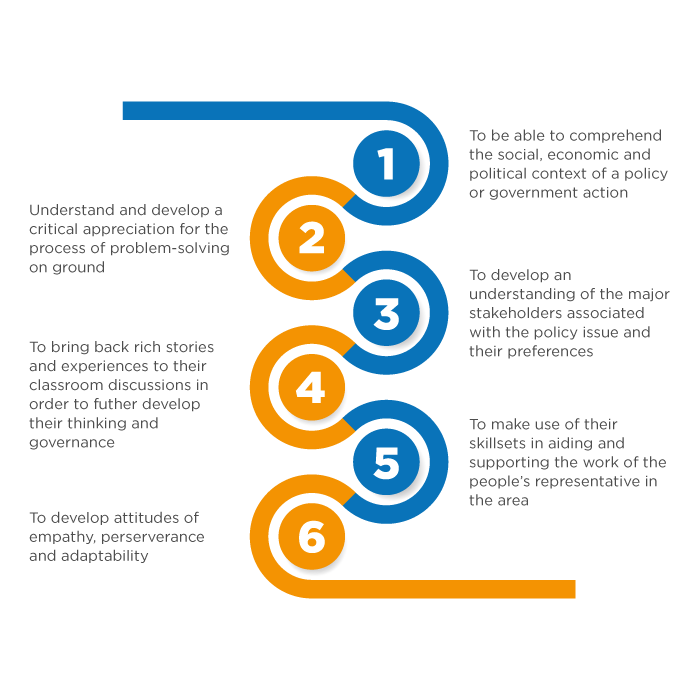 1

To be able to comprehend the social, economic and political context of a policy or government action

2

Understand and develop a critical appreciation for the process of problem-solving on ground

3

To develop an understanding of the major stakeholders associated with the policy issue and their preferences

4

To bring back rich stories and experiences to their classroom discussions in order to futher develop their thinking and governance

5

To make use of their skillsets in aiding and supporting the work of the people's representative in the area

6

To develop attitudes of empathy, perserverance and adaptability